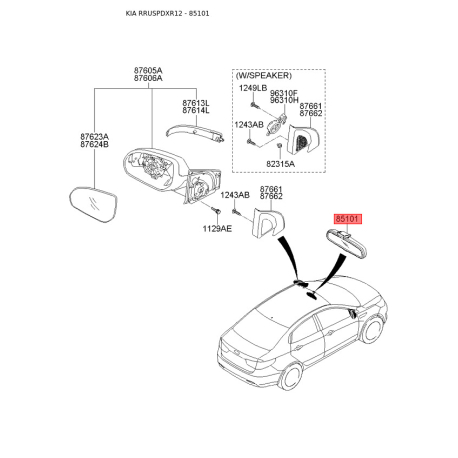 KIA RRUSPDXR12 - 85101

87605A
87606A

87613L
87614L

87623A
87624B

(W/SPEAKER)
1249LB
96310F
96310H
87661
87662
1243AB
82315A

1243AB
87661
87662

1129AE

85101