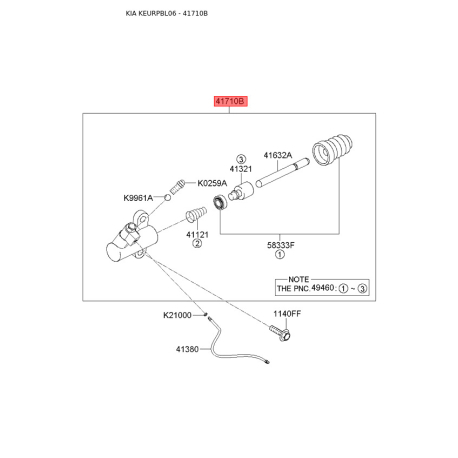 KIA KEURPBL06 - 41710B

41710B

③
41321

41632A

K0259A

K9961A

41121
②

58333F
①

NOTE
THE PNC. 49460 : ① ~ ③

K21000

1140FF

41380