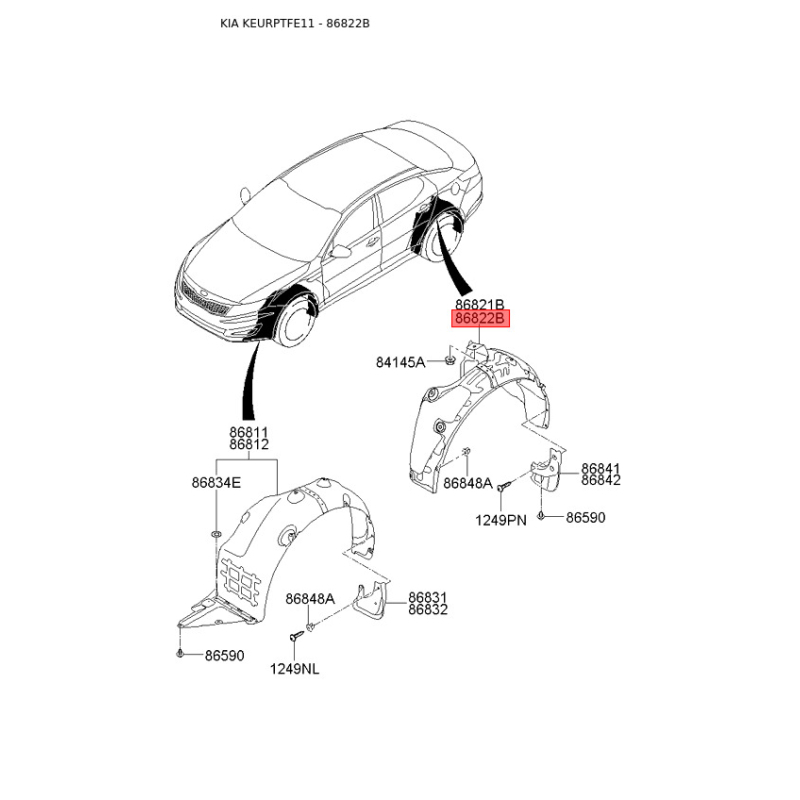 KIA KEURPTFE11 - 86822B

86821B
86822B

84145A

86848A

86841
86842

1249PN

86590

86811
86812

86834E

86848A

86831
86832

86590

1249NL