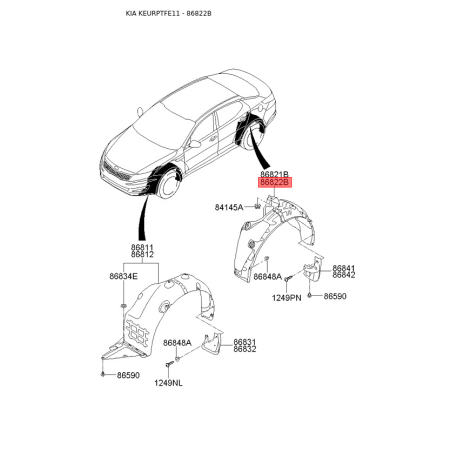 KIA KEURPTFE11 - 86822B

86821B
86822B

84145A

86848A

86841
86842

1249PN

86590

86811
86812

86834E

86848A

86831
86832

86590

1249NL