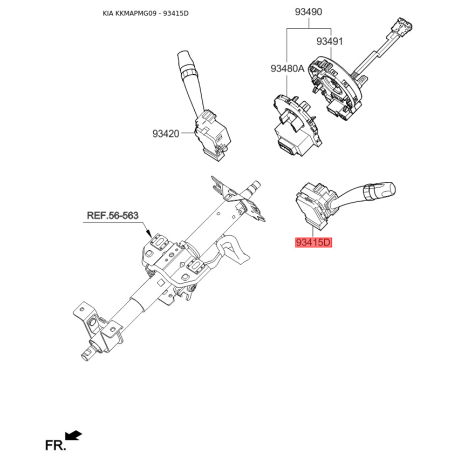 KIA KKMAPMG09 - 93415D

93490

93491

93480A

93420

REF.56-563

93415D

FR.