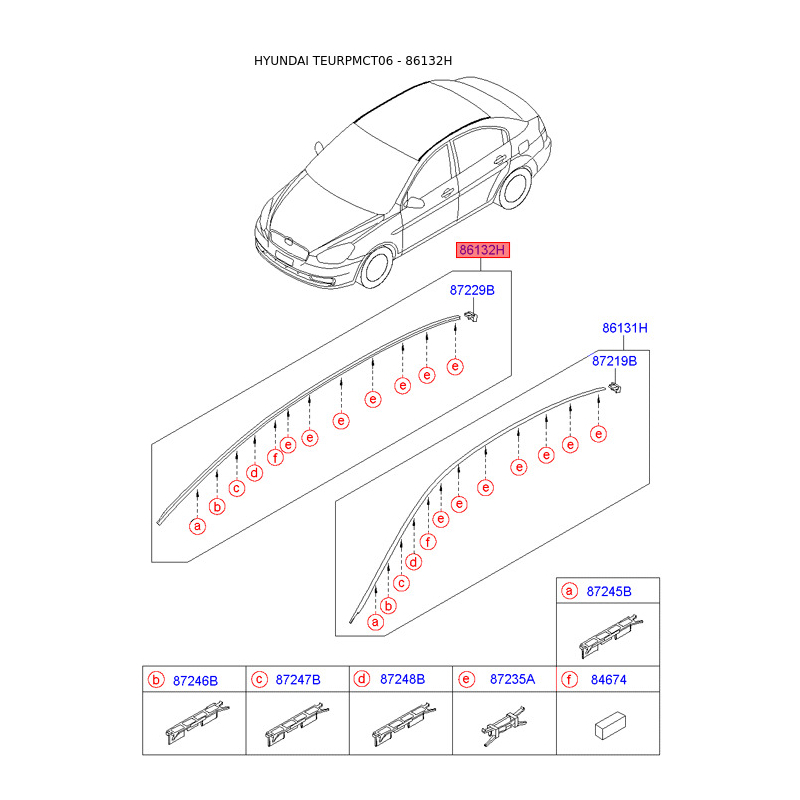 HYUNDAI TEURPMCT06 - 86132H

86132H

87229B

e e e e e e e f d c b a

86131H

87219B

e e e e e e e f d c b a

a 87245B

b 87246B

c 87247B

d 87248B

e 87235A

f 84674