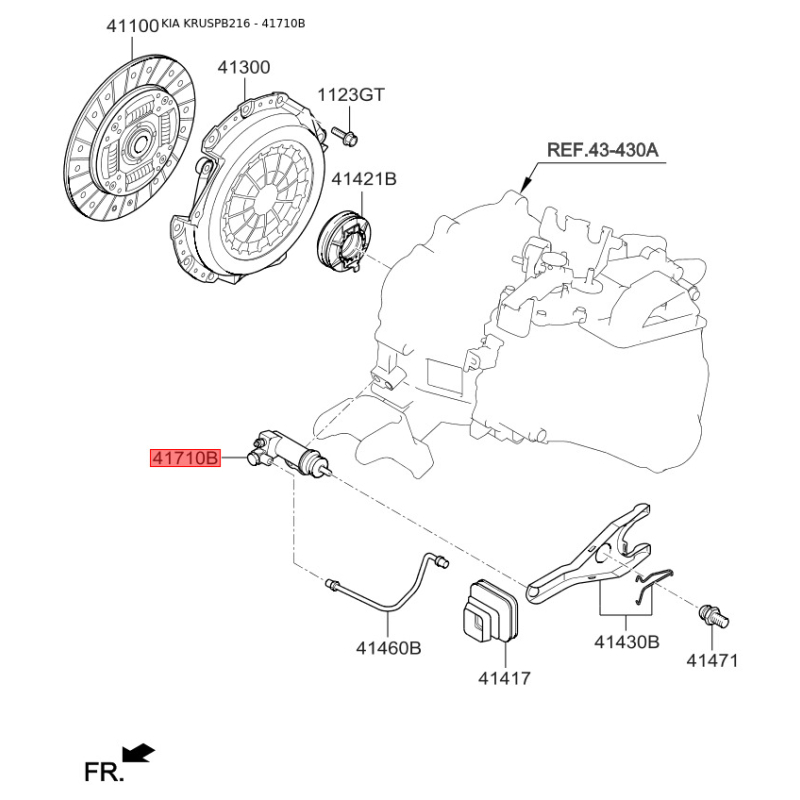 41100 KIA KRUSPB216 - 41710B

41300

1123GT

REF.43-430A

41421B

41710B

41460B

41417

41430B

41471

FR.