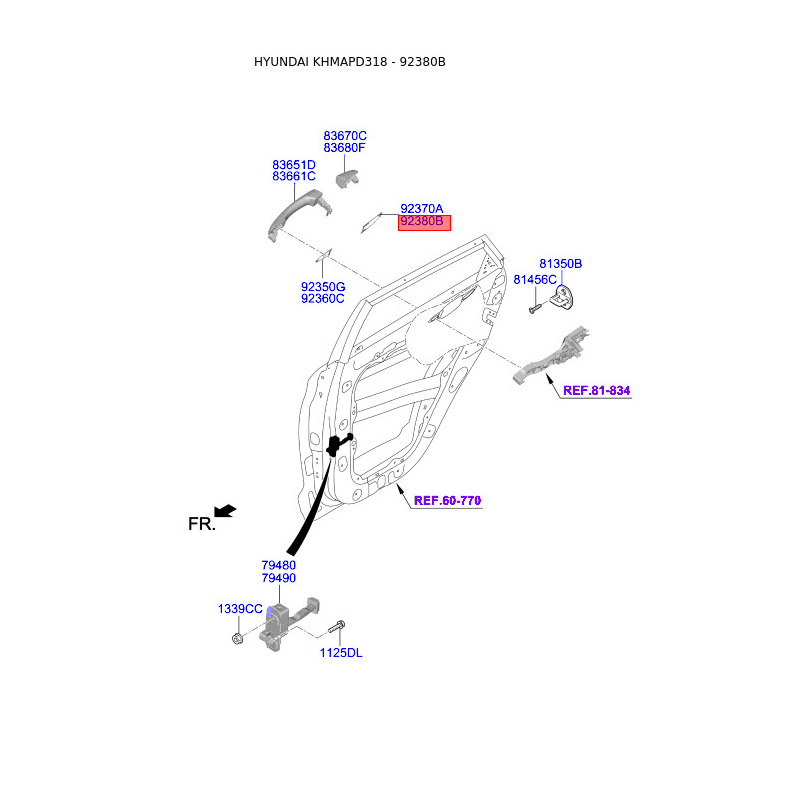 HYUNDAI KHMAPD318 - 92380B

83670C
83680F

83651D
83661C

92370A
92380B

92350G
92360C

81350B
81456C

REF.81-834

REF.60-770

FR.

79480
79490

1339CC

1125DL