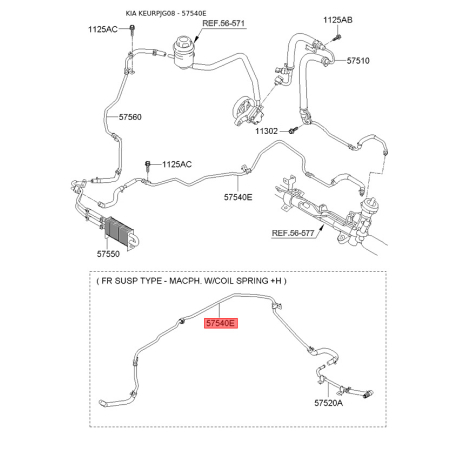 KIA KEURPJG08 - 57540E

1125AC

REF.56-571

1125AB

57510

57560

11302

1125AC

57540E

REF.56-577

57550

( FR SUSP TYPE - MACPH. W/COIL SPRING +H )

57540E

57520A