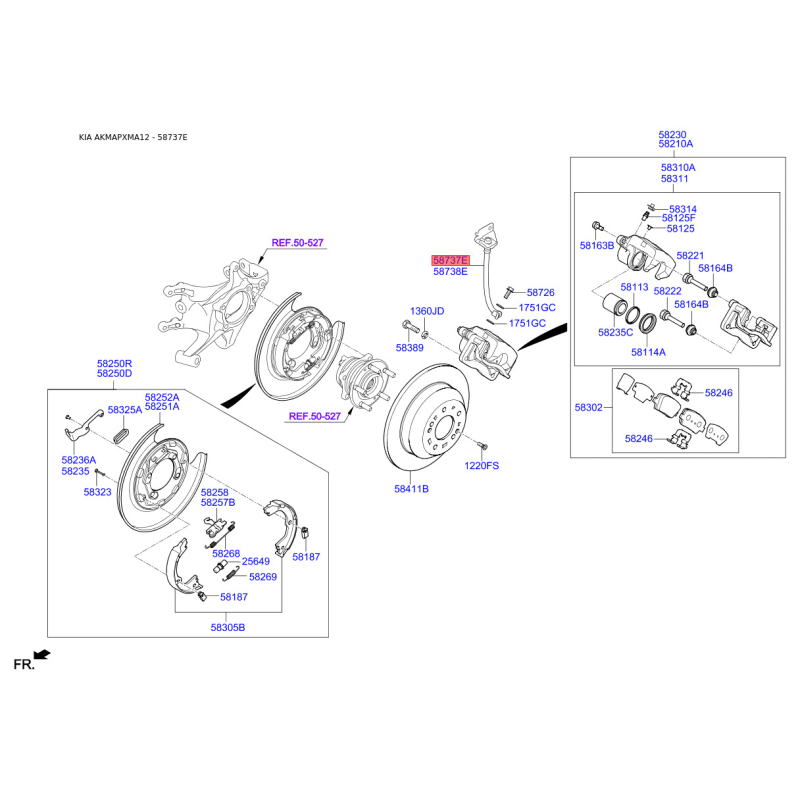 KIA AKMAPXMA12 - 58737E

58230
58210A
58310A
58311
58314
58125F
58125
58163B
58221
58164B
58113
58222
58164B
58235C
58114A
58302
58246
58246

REF.50-527
58737E
58738E
58726
1751GC
1751GC
1360JD
58389
REF.50-527
1220FS
58411B

58250R
58250D
58252A
58251A
58325A
58236A
58235
58323
58258
58257B
58268
25649
58269
58187
58187
58305B

FR.