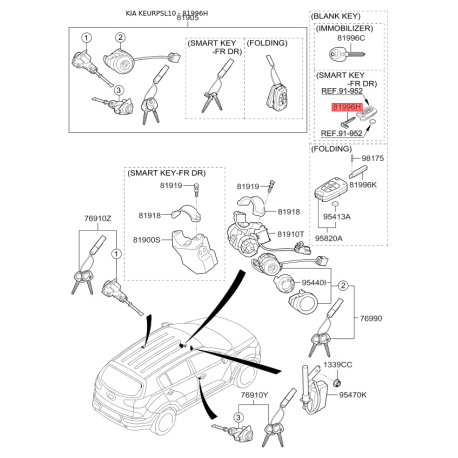 KIA KEURPSL10 - 81996H
81905

1
2
3

(SMART KEY -FR DR)
(FOLDING)

(BLANK KEY)
(IMMOBILIZER)
81996C

(SMART KEY -FR DR)
REF.91-952
81996H
REF.91-952

(FOLDING)
98175
81996K
95413A
95820A

(SMART KEY-FR DR)
81919
81918
81900S

81919
81918
81910T
95440I
2
76990

76910Z
1

1339CC
95470K

76910Y
3