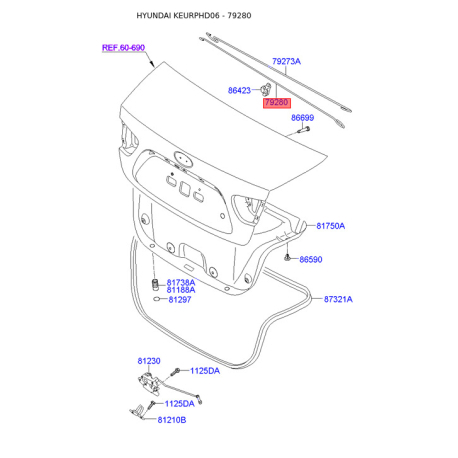 HYUNDAI KEURPHD06 - 79280

REF.60-690

79273A

86423

79280

86699

81750A

86590

81738A
81188A

81297

87321A

81230

1125DA

1125DA

81210B