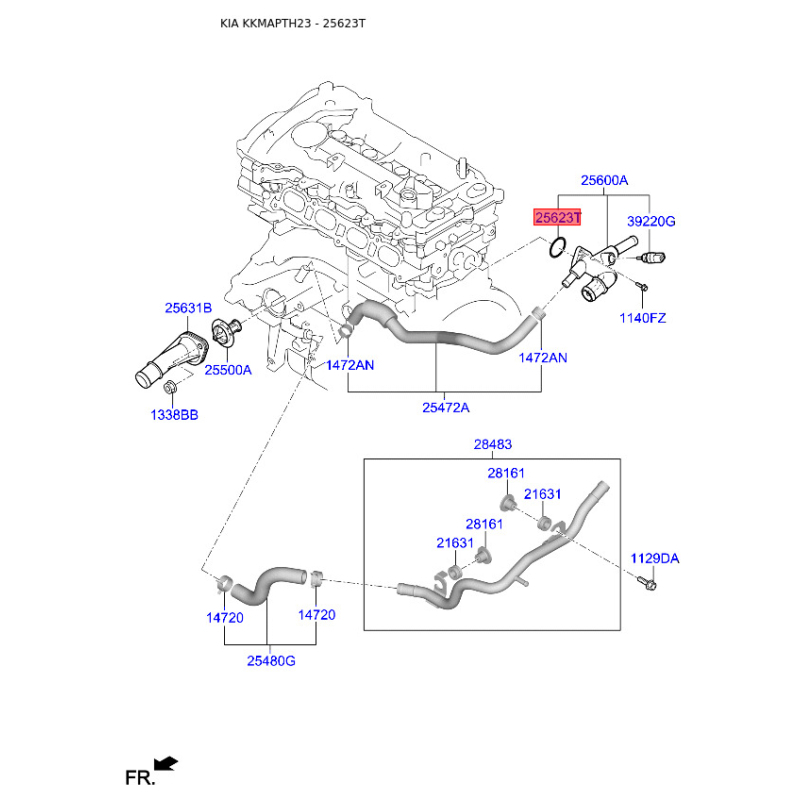 KIA KKMAPTH23 - 25623T

25600A
25623T
39220G
1140FZ
25631B
25500A
1338BB
1472AN
1472AN
25472A
28483
28161
21631
28161
21631
1129DA
14720
14720
25480G
FR.