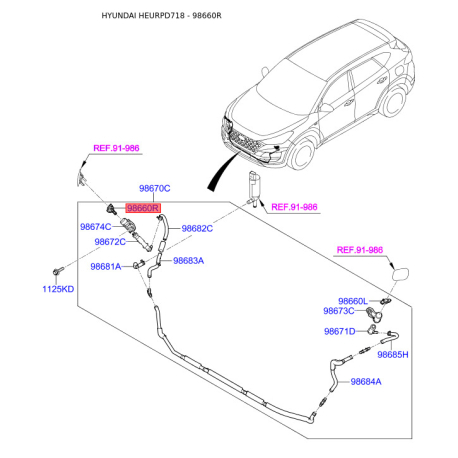 HYUNDAI HEURPD718 - 98660R

REF.91-986

98670C

98660R

REF.91-986

98674C

98682C

98672C

98681A

98683A

1125KD

REF.91-986

98660L

98673C

98671D

98685H

98684A