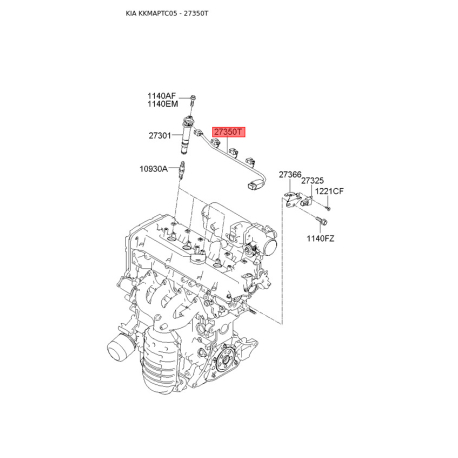 KIA KKMAPTC05 - 27350T

1140AF
1140EM
27301
27350T
10930A
27366
27325
1221CF
1140FZ