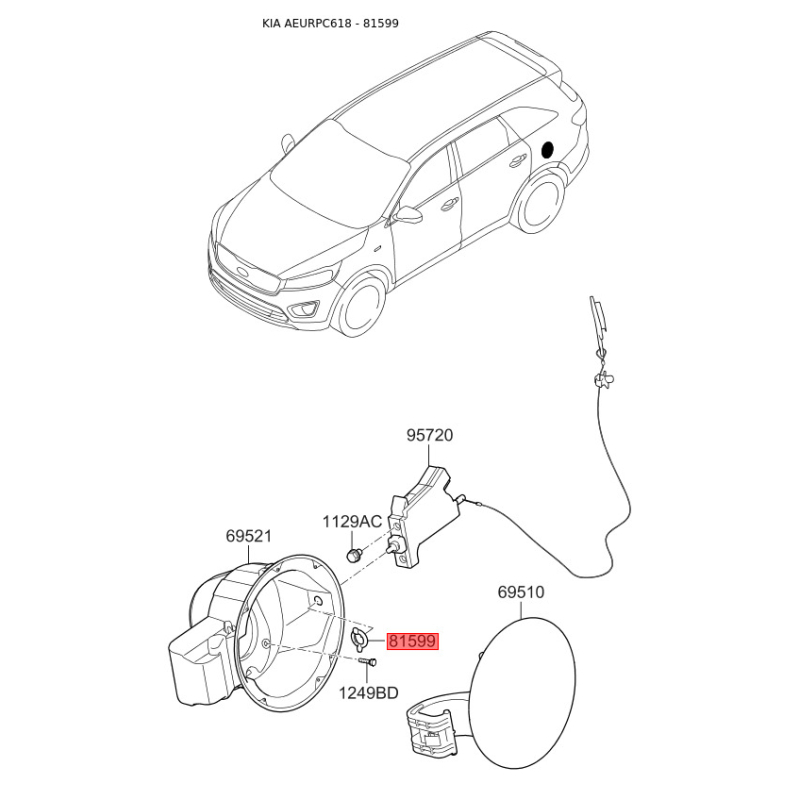 KIA AEURPC618 - 81599

95720

1129AC

69521

69510

81599

1249BD