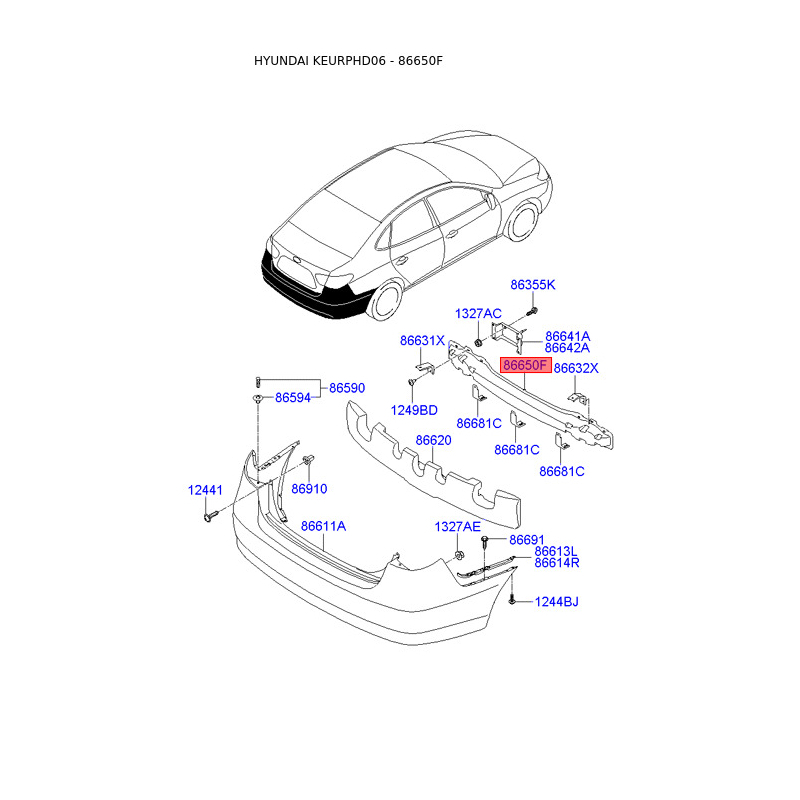 HYUNDAI KEURPHD06 - 86650F

86355K
1327AC
86641A
86642A
86631X
86650F
86632X
86590
86594
1249BD
86681C
86620
86681C
86681C
12441
86910
86611A
1327AE
86691
86613L
86614R
1244BJ