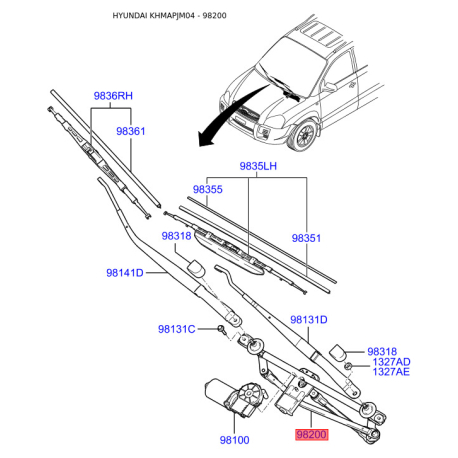 HYUNDAI KHMAPJM04 - 98200

9836RH
98361
9835LH
98355
98318
98351
98141D
98131D
98131C
98318
1327AD
1327AE
98100
98200