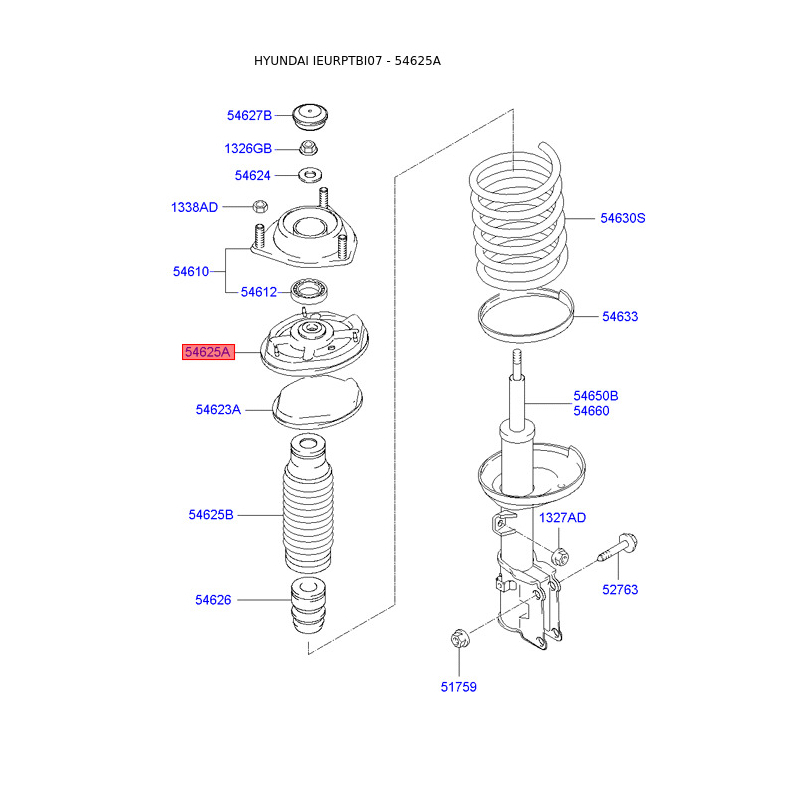 HYUNDAI IEURPTBI07 - 54625A

54627B
1326GB
54624
1338AD
54610
54612
54625A
54623A
54625B
54626
54630S
54633
54650B
54660
1327AD
52763
51759