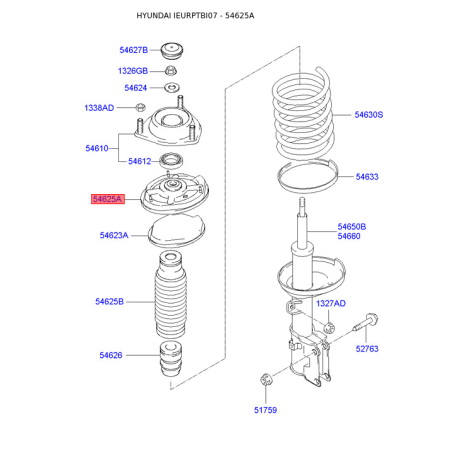 HYUNDAI IEURPTBI07 - 54625A

54627B
1326GB
54624
1338AD
54610
54612
54625A
54623A
54625B
54626

54630S
54633
54650B
54660
1327AD
52763
51759