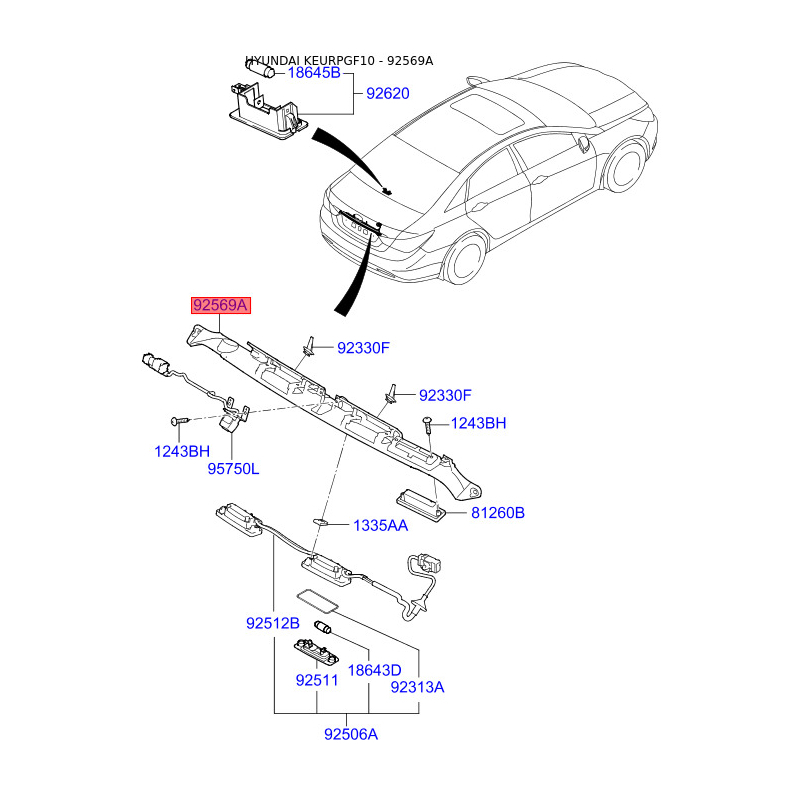 HYUNDAI KEURPGF10 - 92569A

18645B
92620
92569A
92330F
92330F
1243BH
1243BH
95750L
81260B
1335AA
92512B
18643D
92511
92313A
92506A