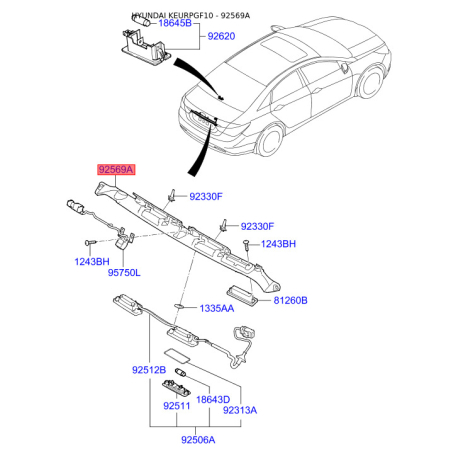 HYUNDAI KEURPGF10 - 92569A

18645B
92620

92569A
92330F
92330F
1243BH
1243BH
95750L
81260B
1335AA
92512B
18643D
92511
92313A
92506A