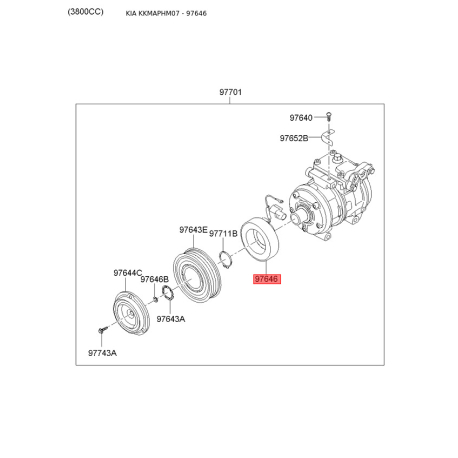 (3800CC) KIA KKMAPHM07 - 97646

97701

97640

97652B

97643E

97711B

97646

97644C

97646B

97643A

97743A