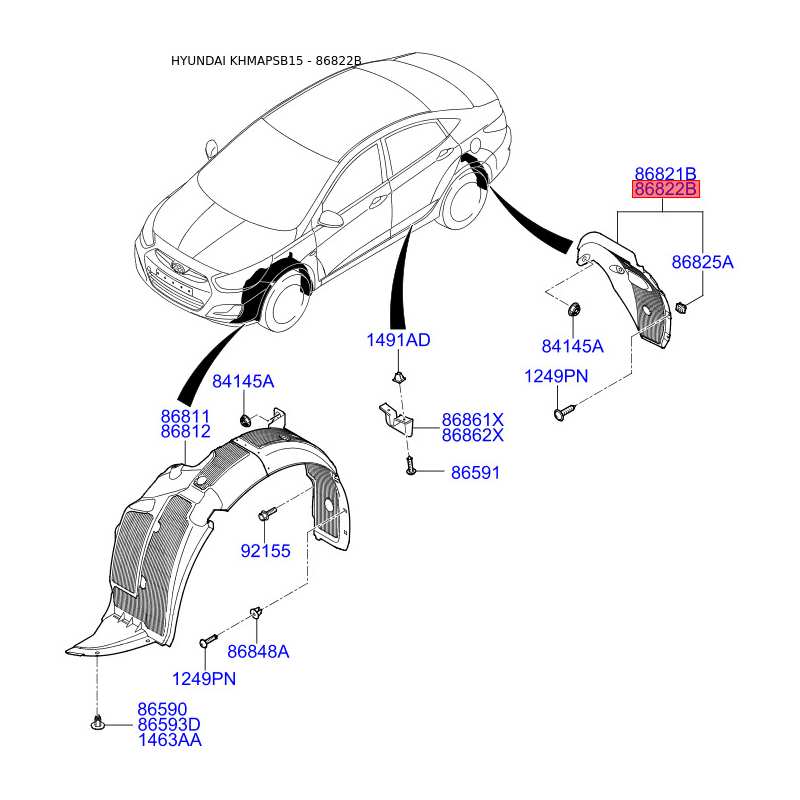 HYUNDAI KHMAPSB15 - 86822B

86821B
86822B

86825A

84145A

1249PN

1491AD

86861X
86862X

86591

84145A

86811
86812

92155

86848A

1249PN

86590
86593D
1463AA