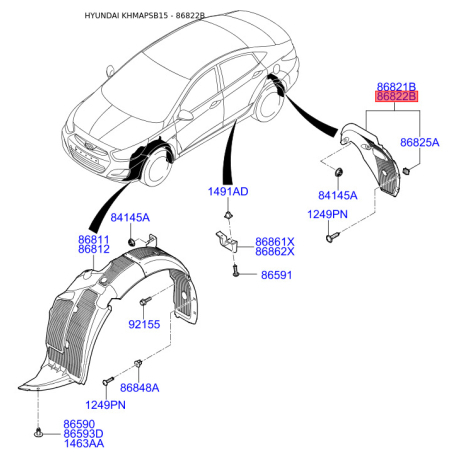 HYUNDAI KHMAPSB15 - 86822B

86821B
86822B

86825A

84145A

1249PN

1491AD

86861X
86862X

86591

84145A

86811
86812

92155

86848A

1249PN

86590
86593D
1463AA