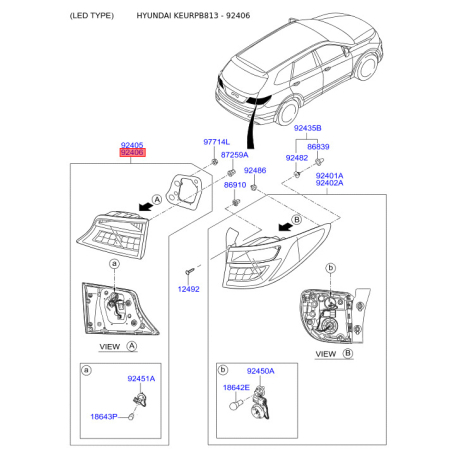 (LED TYPE) HYUNDAI KEURPB813 - 92406

92405
92406

97714L
87259A
92486
86910

92435B
86839
92482
92401A
92402A

A
B

a
b

12492

VIEW A
VIEW B

a
92451A
18643P

b
92450A
18642E