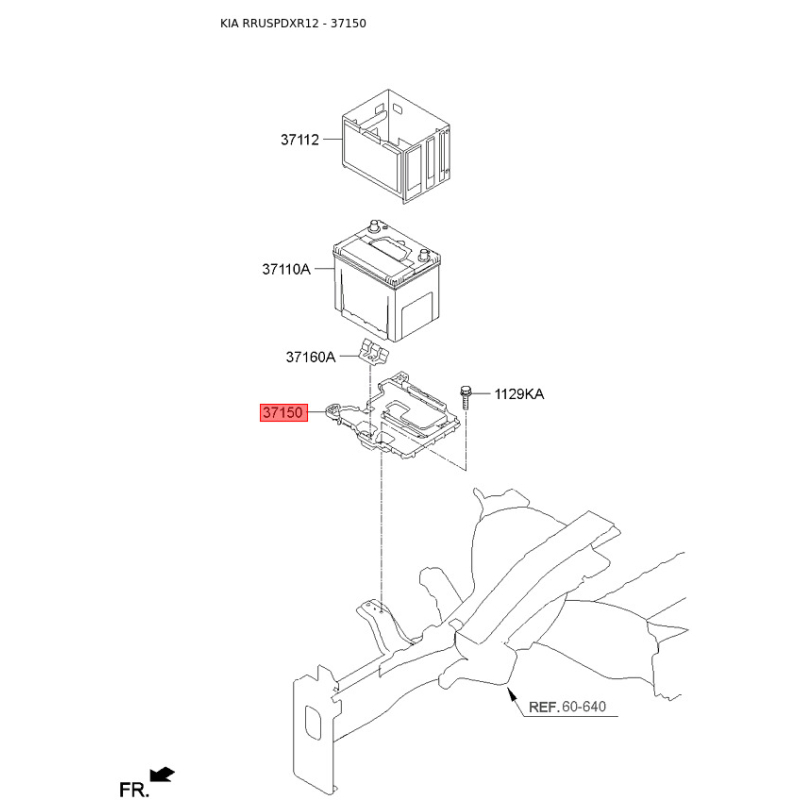 KIA RRUSPDXR12 - 37150

37112

37110A

37160A

1129KA

37150

REF. 60-640

FR.