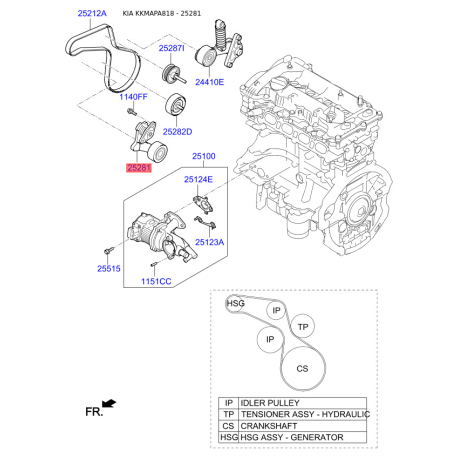 25212A KIA KKMAPA818 - 25281

25287I

24410E

1140FF

25282D

25281

25100

25124E

25123A

25515

1151CC

HSG

IP

TP

IP

CS

| IP | IDLER PULLEY |
|---|---|
| TP | TENSIONER ASSY - HYDRAULIC |
| CS | CRANKSHAFT |
| HSG | HSG ASSY - GENERATOR |

FR.