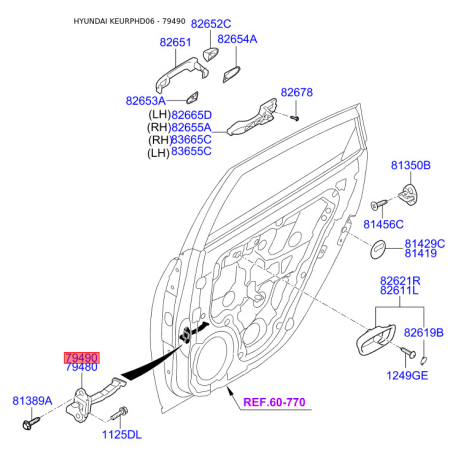 HYUNDAI KEURPHD06 - 79490

82652C
82651
82654A
82653A
82678
(LH) 82665D
(RH) 82655A
(RH) 83665C
(LH) 83655C

81350B
81456C
81429C
81419

82621R
82611L
82619B
1249GE

79490
79480
81389A
1125DL

REF.60-770