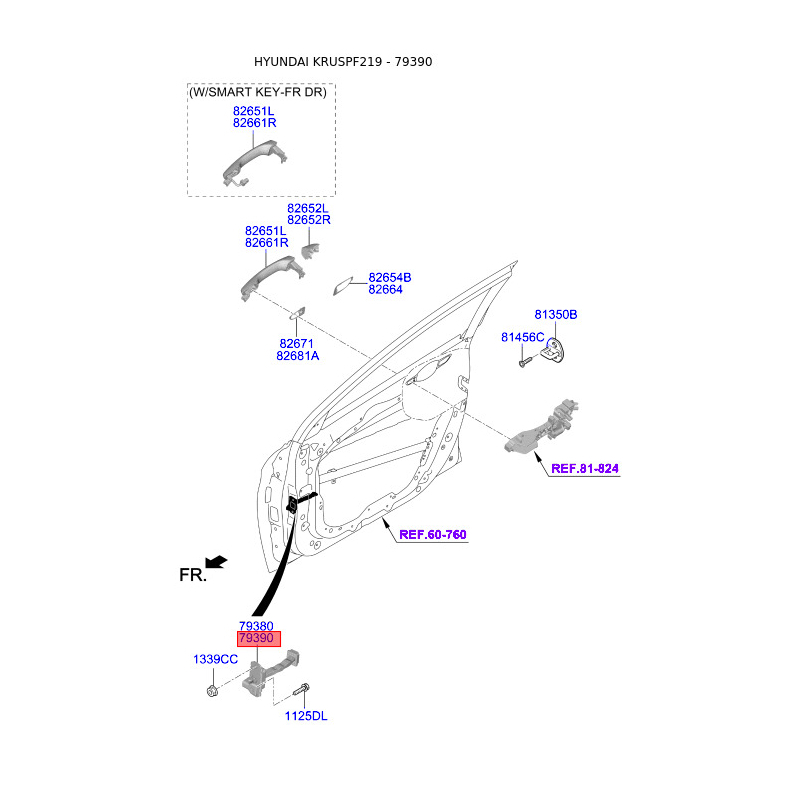 HYUNDAI KRUSPF219 - 79390

(W/SMART KEY-FR DR)

82651L
82661R

82652L
82652R

82651L
82661R

82654B
82664

82671
82681A

81350B

81456C

REF.81-824

REF.60-760

FR.

79380
79390

1339CC

1125DL