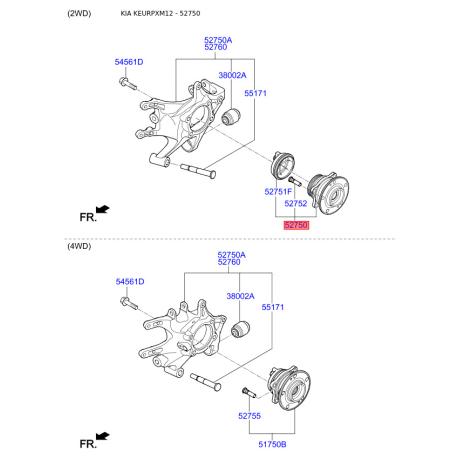 (2WD) KIA KEURPXM12 - 52750

52750A
52760

54561D

38002A

55171

52751F

52752

52750

FR.

(4WD)

52750A
52760

54561D

38002A

55171

52755

51750B

FR.