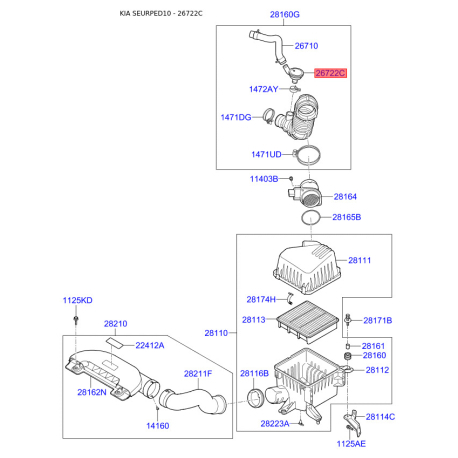 KIA SEURPED10 - 26722C

28160G
26710
26722C
1472AY
1471DG
1471UD
11403B
28164
28165B
28111
28174H
28113
28171B
28110
28161
28160
28112
28116B
28223A
28114C
1125AE
1125KD
28210
22412A
28211F
28162N
14160