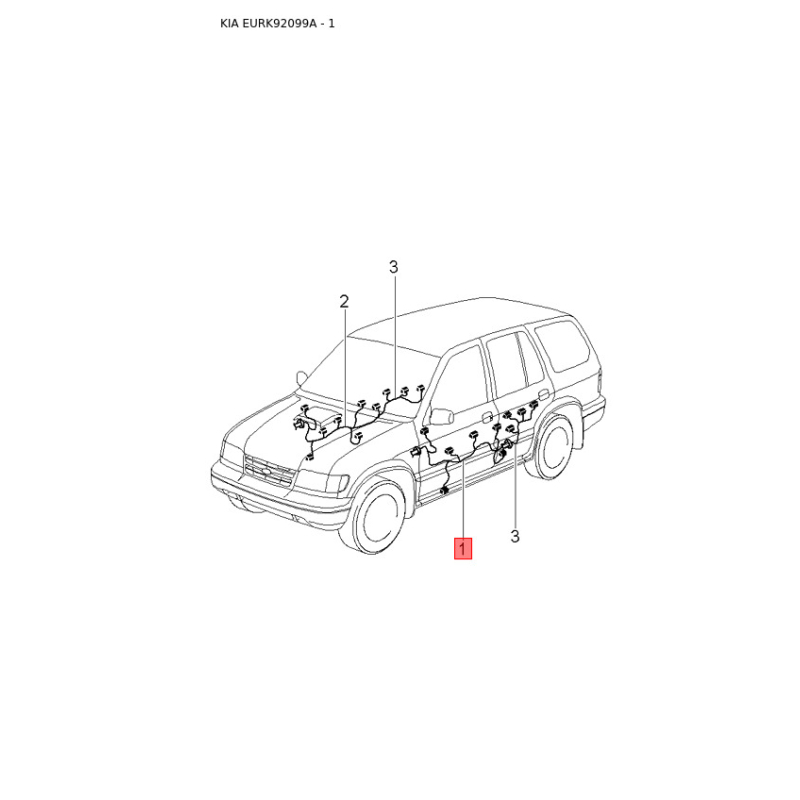 KIA EURK92099A - 1

3

2

3

1