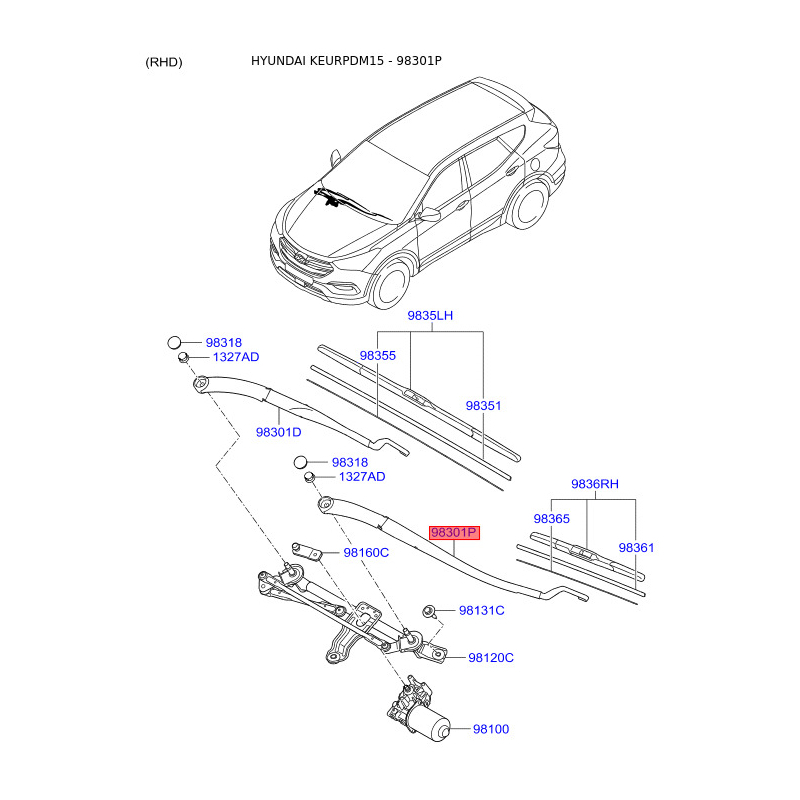 (RHD) HYUNDAI KEURPDM15 - 98301P

9835LH
98318
1327AD
98355
98351
98301D
98318
1327AD
9836RH
98365
98301P
98361
98160C
98131C
98120C
98100