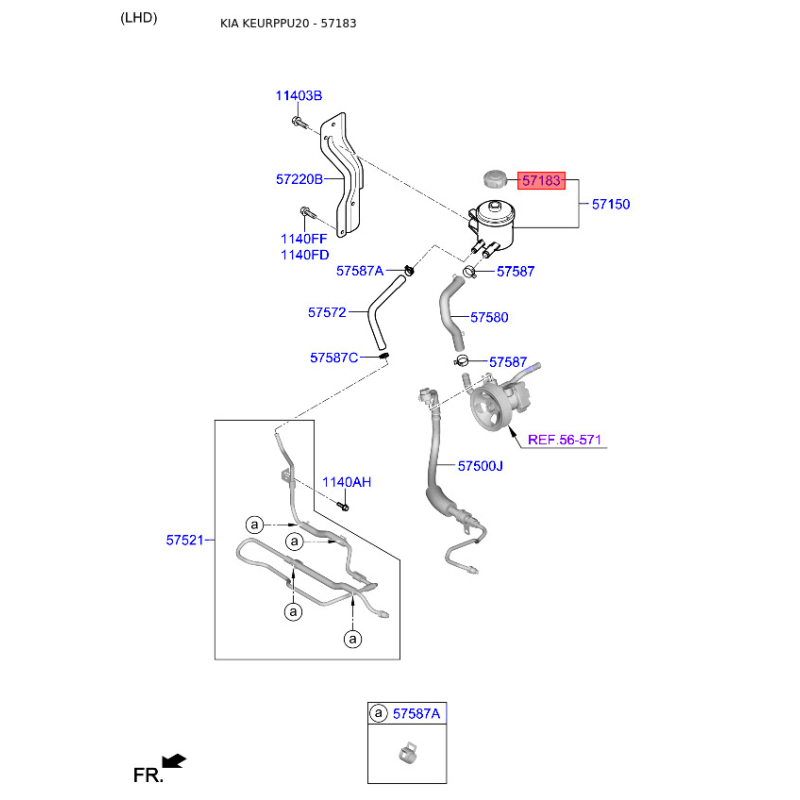 (LHD)

KIA KEURPPU20 - 57183

11403B

57220B

1140FF
1140FD

57183

57150

57587A

57587

57572

57580

57587C

57587

REF.56-571

57500J

1140AH

57521

a

a

a

a

a 57587A

FR.