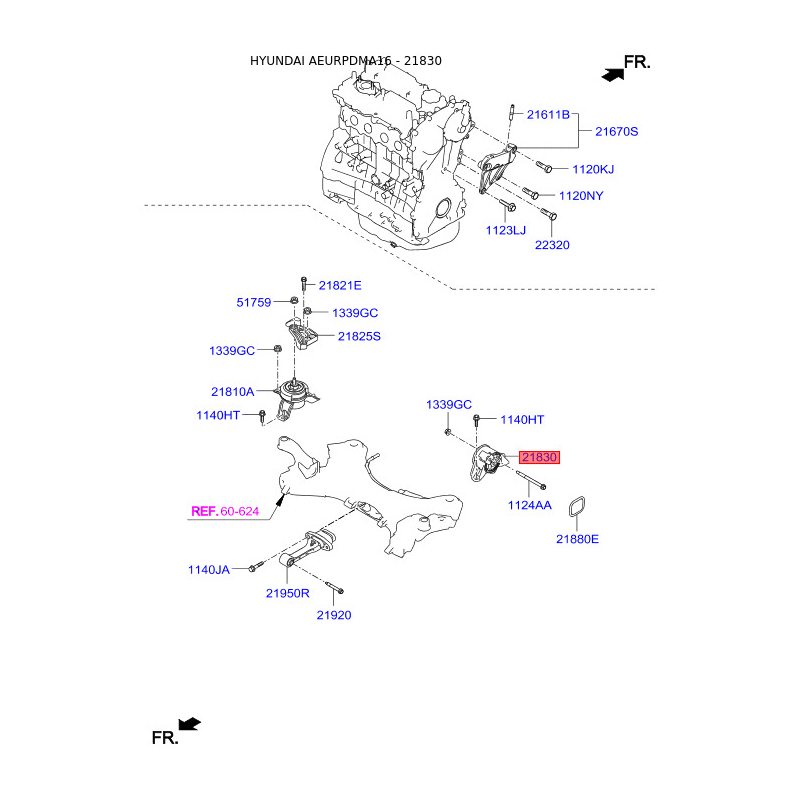 HYUNDAI AEURPDMA16 - 21830

FR.

21611B
21670S
1120KJ
1120NY
1123LJ
22320

21821E
51759
1339GC
21825S
1339GC
21810A
1140HT

1339GC
1140HT
21830
1124AA
21880E

REF. 60-624

1140JA
21950R
21920

FR.