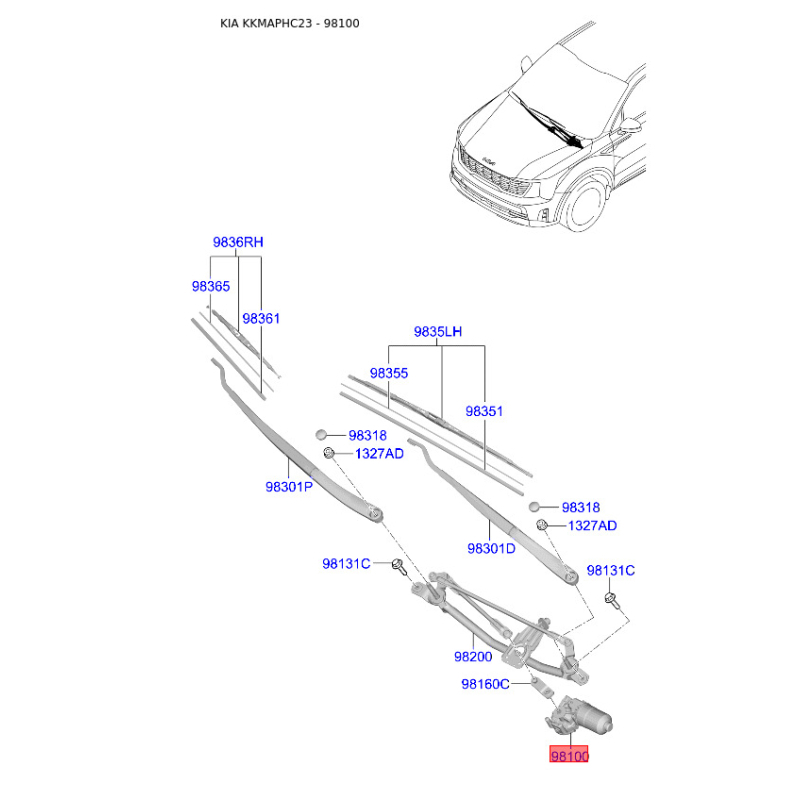 KIA KKMAPHC23 - 98100

9836RH
98365
98361
9835LH
98355
98351
98318
1327AD
98301P
98318
1327AD
98301D
98131C
98131C
98200
98160C
98100