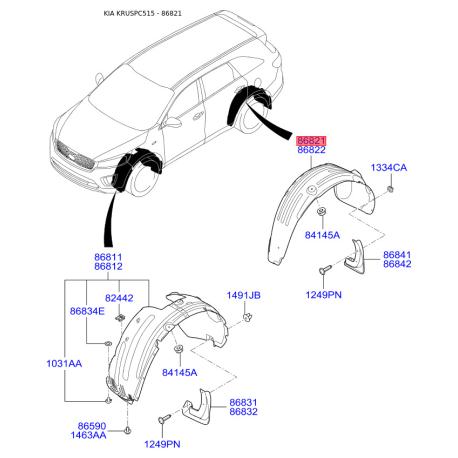 KIA KRUSPC515 - 86821

86821
86822

1334CA

84145A

86841
86842

1249PN

86811
86812

82442

86834E

1491JB

1031AA

84145A

86831
86832

86590
1463AA

1249PN