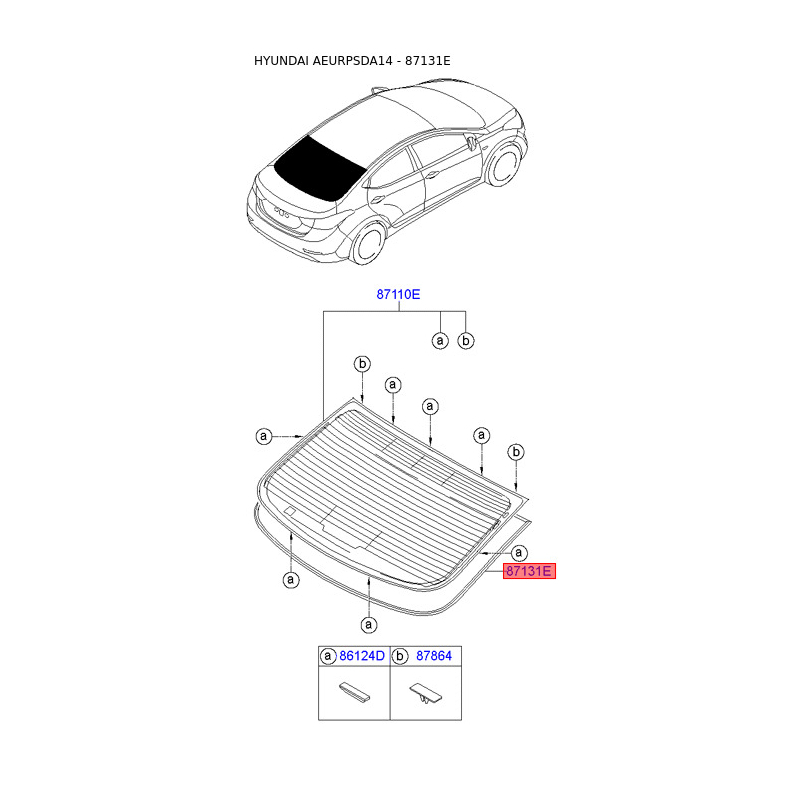 HYUNDAI AEURPSDA14 - 87131E

87110E

a b

b
a
a
a
a
b
a
87131E
a
a

| a 86124D | b 87864 |
|---|---|
| | |