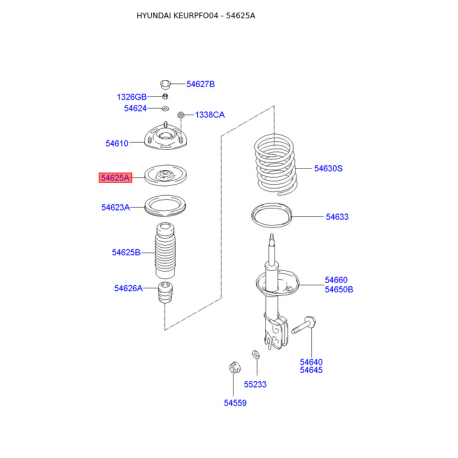 HYUNDAI KEURPFO04 - 54625A

54627B
1326GB
54624
1338CA
54610
54625A
54623A
54625B
54626A
54630S
54633
54660
54650B
54640
54645
55233
54559