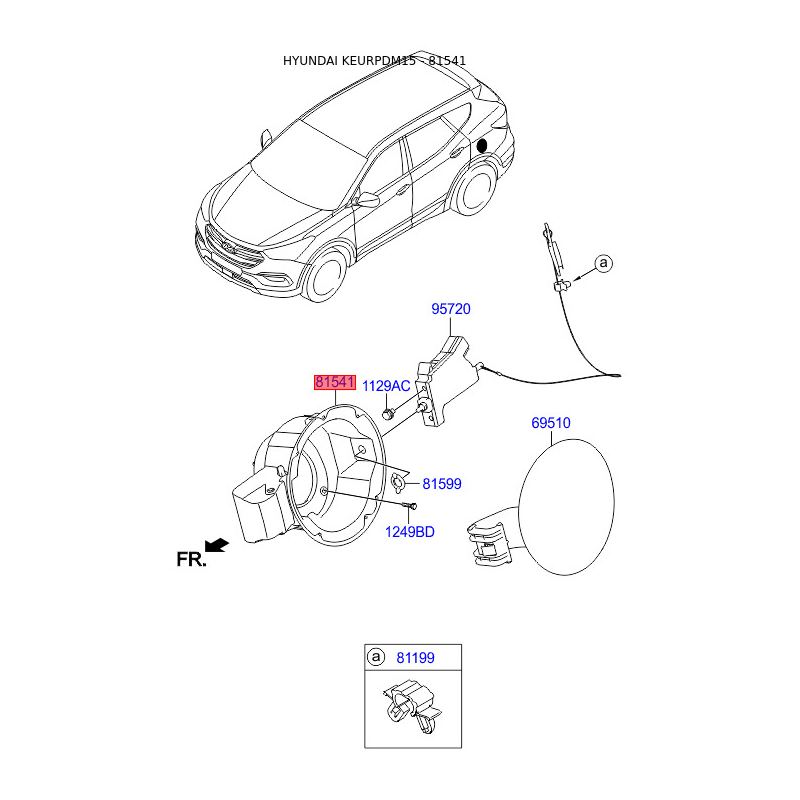 HYUNDAI KEURPDM15 - 81541

a

95720

81541

1129AC

69510

81599

1249BD

FR.

a 81199