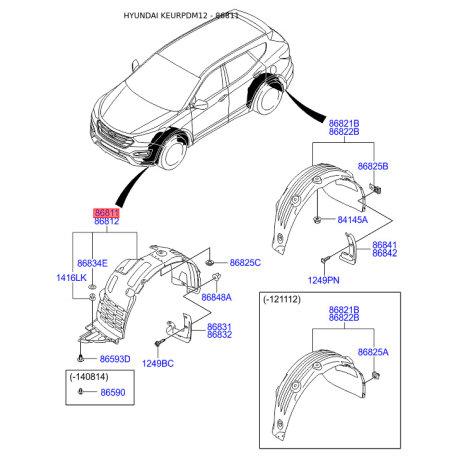 HYUNDAI KEURPDM12 - 86811

86821B
86822B

86825B

84145A

86841
86842

1249PN

86811
86812

86834E

1416LK

86825C

86848A

86831
86832

1249BC

86593D

(-140814)

86590

(-121112)

86821B
86822B

86825A