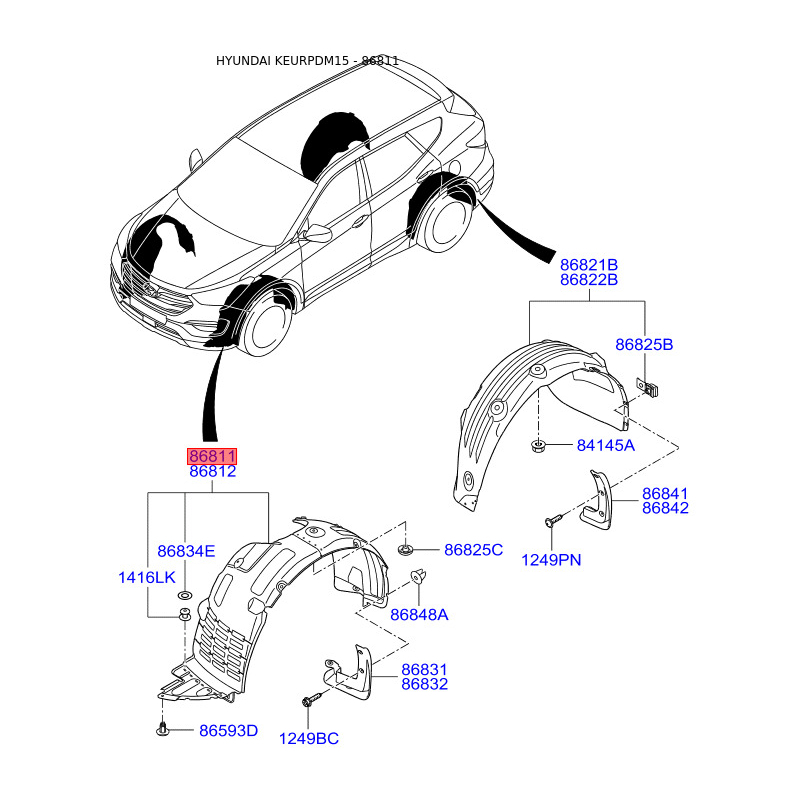 HYUNDAI KEURPDM15 - 86811

86821B
86822B

86825B

84145A

86841
86842

1249PN

86811
86812

86834E

1416LK

86825C

86848A

86831
86832

86593D

1249BC