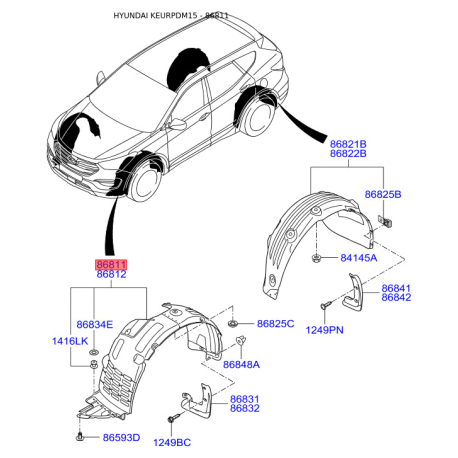 HYUNDAI KEURPDM15 - 86811

86821B
86822B

86825B

84145A

86841
86842

1249PN

86811
86812

86834E

1416LK

86825C

86848A

86831
86832

86593D

1249BC