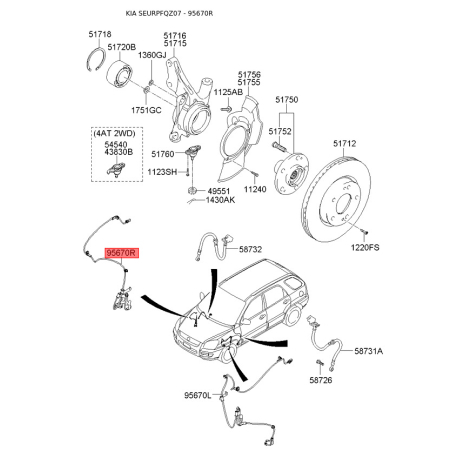 KIA SEURPFQZ07 - 95670R

51718
51720B
51716
51715
1360GJ
1751GC
51756
51755
1125AB
51750
51752
51712
(4AT 2WD)
54540
43830B
51760
1123SH
49551
1430AK
11240
1220FS
95670R
58732
58731A
58726
95670L