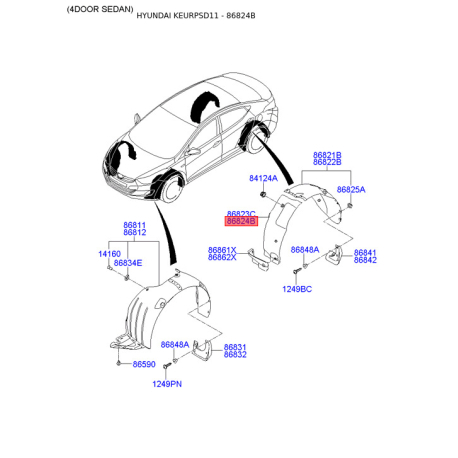 (4DOOR SEDAN) HYUNDAI KEURPSD11 - 86824B

86821B
86822B

84124A

86825A

86823C
86824B

86861X
86862X

86848A

86841
86842

1249BC

86811
86812

14160
86834E

86848A

86831
86832

86590

1249PN