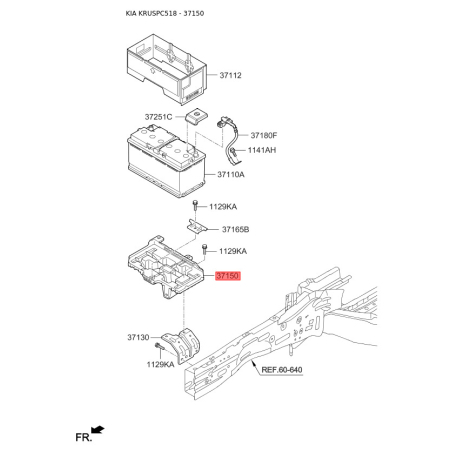 KIA KRUSPC518 - 37150

37112

37251C

37180F

1141AH

37110A

1129KA

37165B

1129KA

37150

37130

1129KA

REF.60-640

FR.