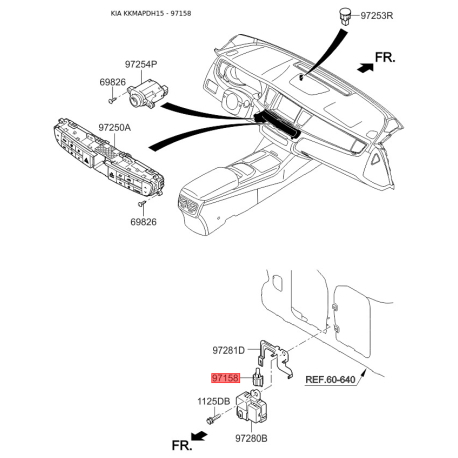 KIA KKMAPDH15 - 97158

97253R

FR.

97254P

69826

97250A

69826

97281D

97158

REF.60-640

1125DB

97280B

FR.