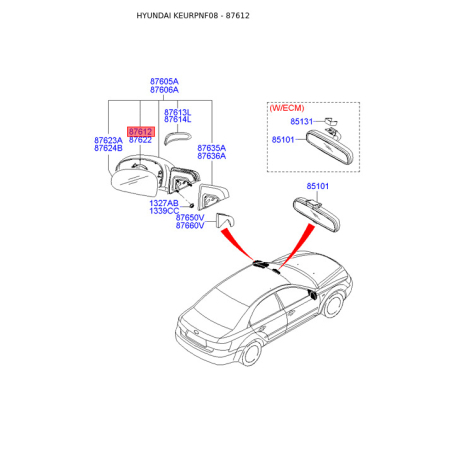 HYUNDAI KEURPNF08 - 87612

87605A
87606A

87613L
87614L

87612
87622

87623A
87624B

87635A
87636A

1327AB
1339CC

87650V
87660V

(W/ECM)

85131

85101

85101