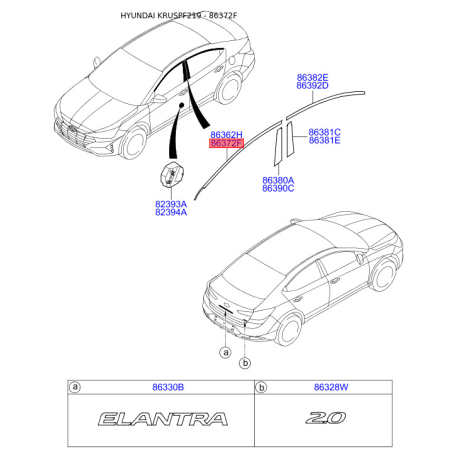 HYUNDAI KRUSPF219 - 86372F

86382E
86392D

86362H
86372F

86381C
86381E

86380A
86390C

82393A
82394A

a

b

| a 86330B | b 86328W |
|---|---|
| ELANTRA | 2.0 |